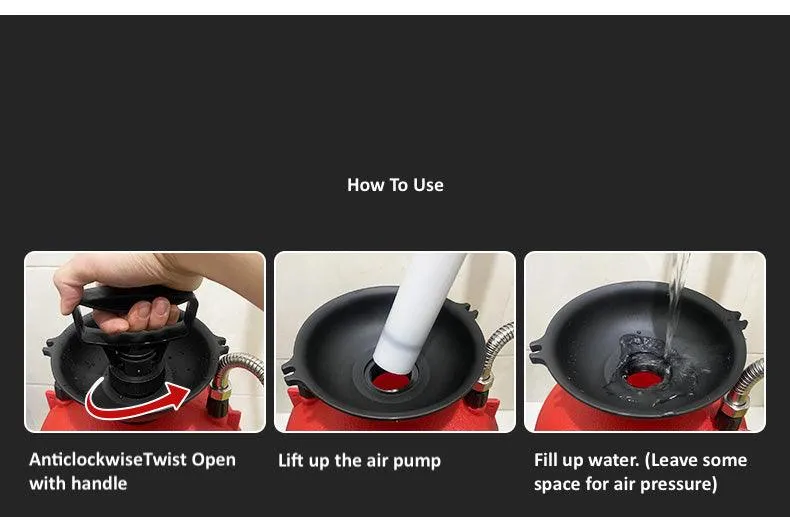 How To Use

AnticlockwiseTwist Open with handle

Lift up the air pump

Fill up water. (Leave some space for air pressure)