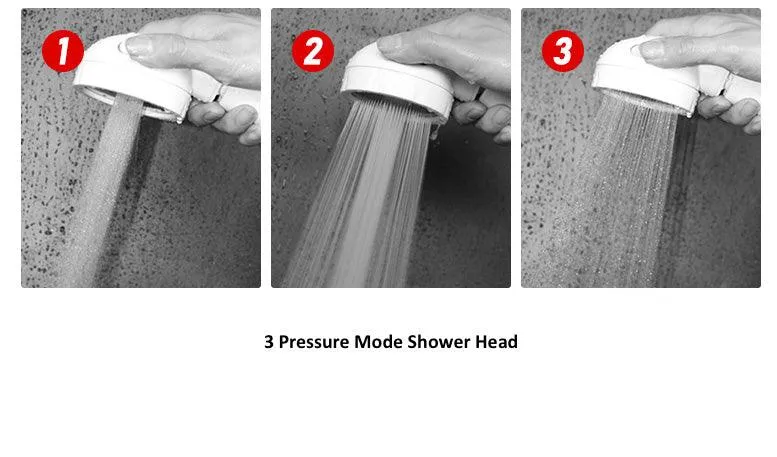 1

2

3

3 Pressure Mode Shower Head