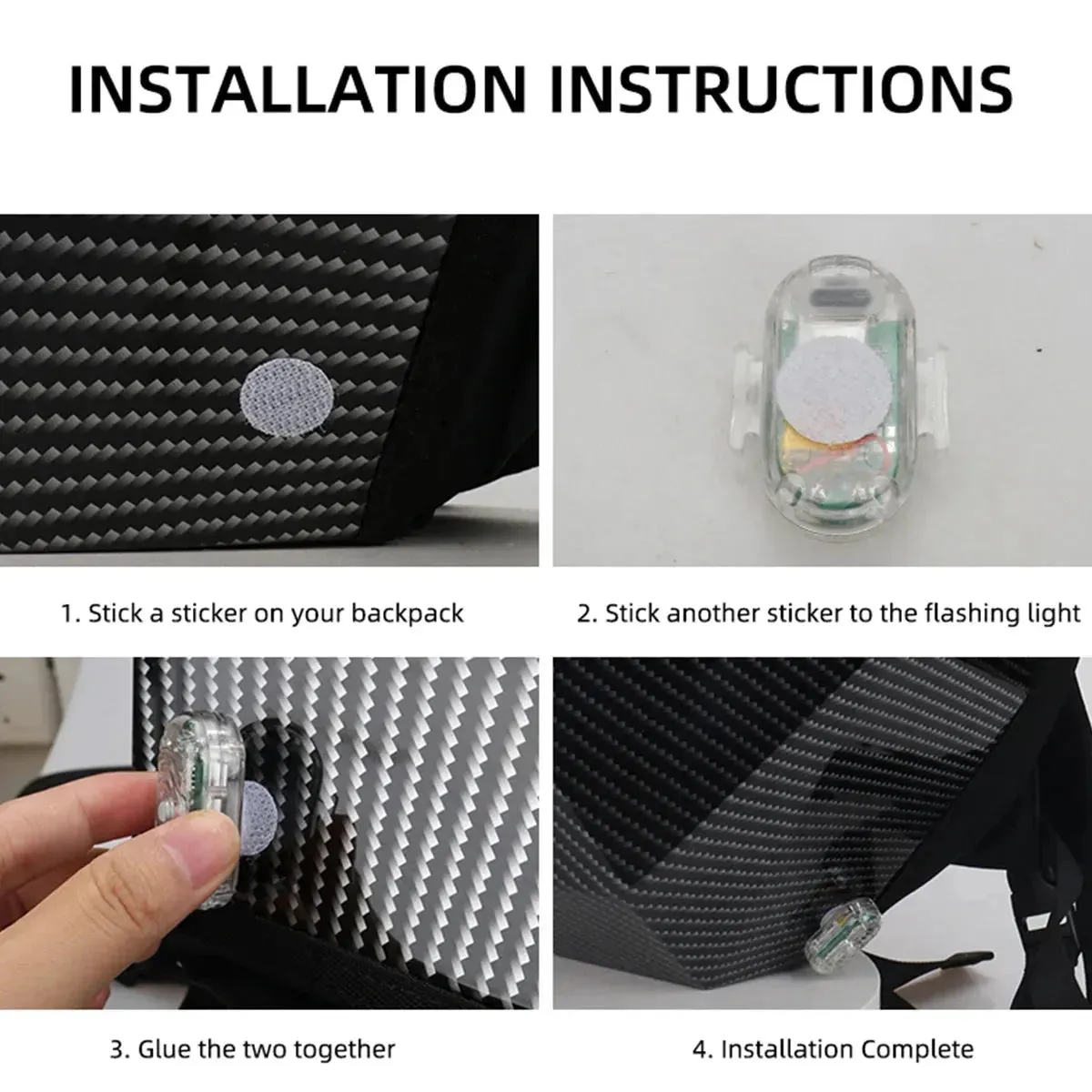 INSTALLATION INSTRUCTIONS

1. Stick a sticker on your backpack

2. Stick another sticker to the flashing light

3. Glue the two together

4. Installation Complete